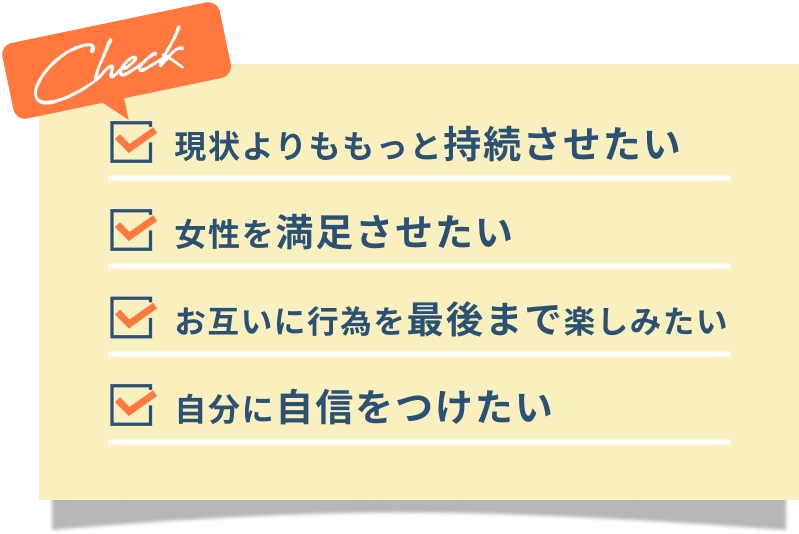 Check

☑ 現状よりももっと持続させたい

☑ 女性を満足させたい

☑ お互いに行為を最後まで楽しみたい

☑ 自分に自信をつけたい