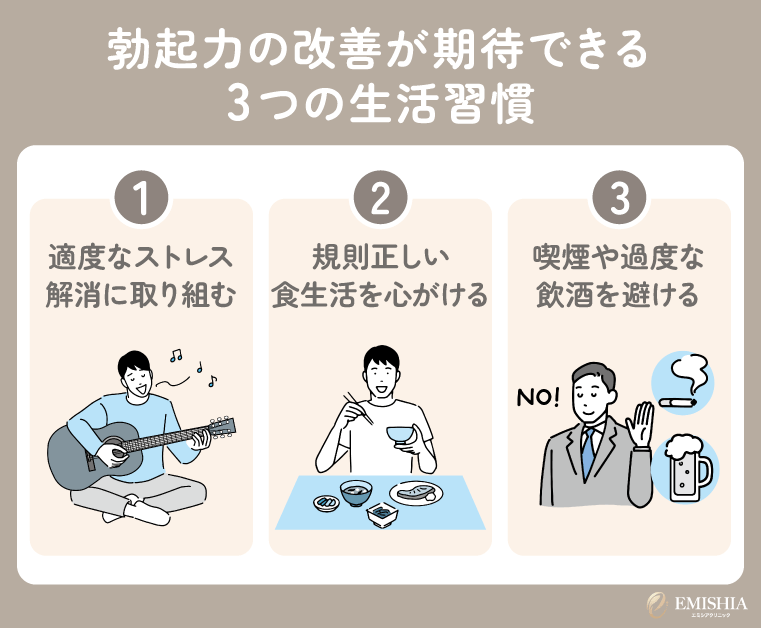 勃起力の改善が期待できる
3つの生活習慣

1
適度なストレス解消に取り組む

2
規則正しい食生活を心がける

3
喫煙や過度な飲酒を避ける

NO!

EMISHIA
エミシアクリニック