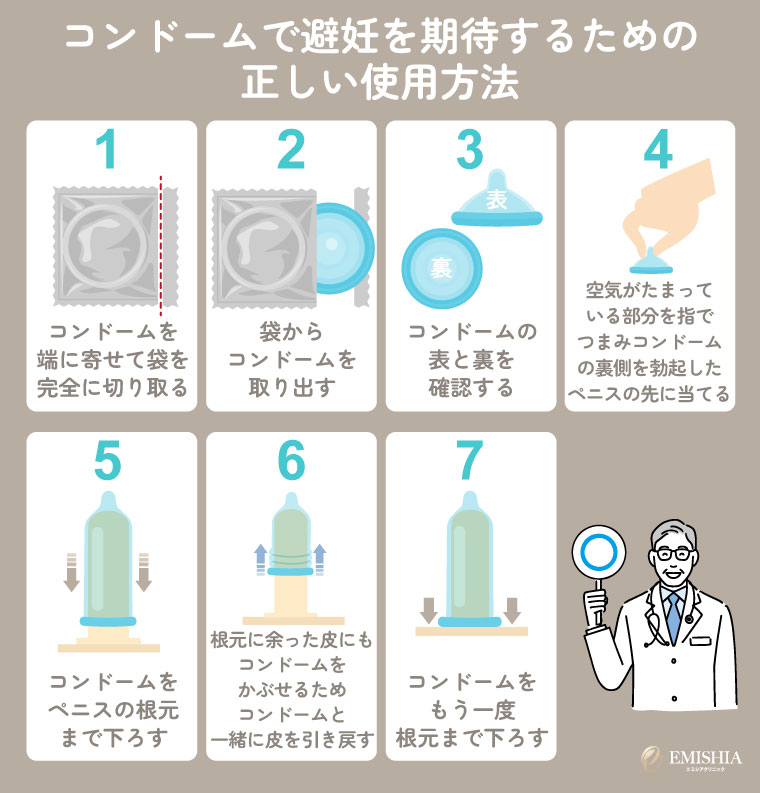 コンドームで避妊を期待するための正しい使用方法

1
コンドームを端に寄せて袋を完全に切り取る

2
袋からコンドームを取り出す

3
表
裏
コンドームの表と裏を確認する

4
空気がたまっている部分を指でつまみコンドームの裏側を勃起したペニスの先に当てる

5
コンドームをペニスの根元まで下ろす

6
根元に余った皮にもコンドームをかぶせるためコンドームと一緒に皮を引き戻す

7
コンドームをもう一度根元まで下ろす

EMISHIA
エミシアクリニック