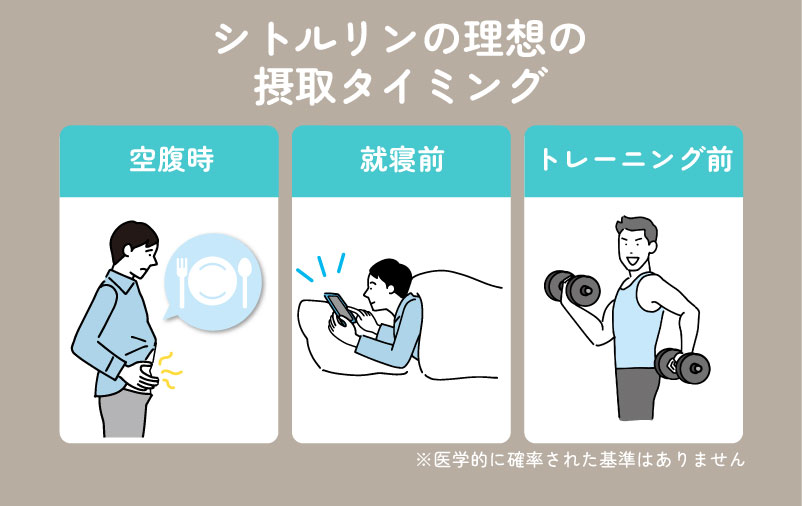 シトルリンの理想の
摂取タイミング

空腹時

就寝前

トレーニング前

※医学的に確率された基準はありません